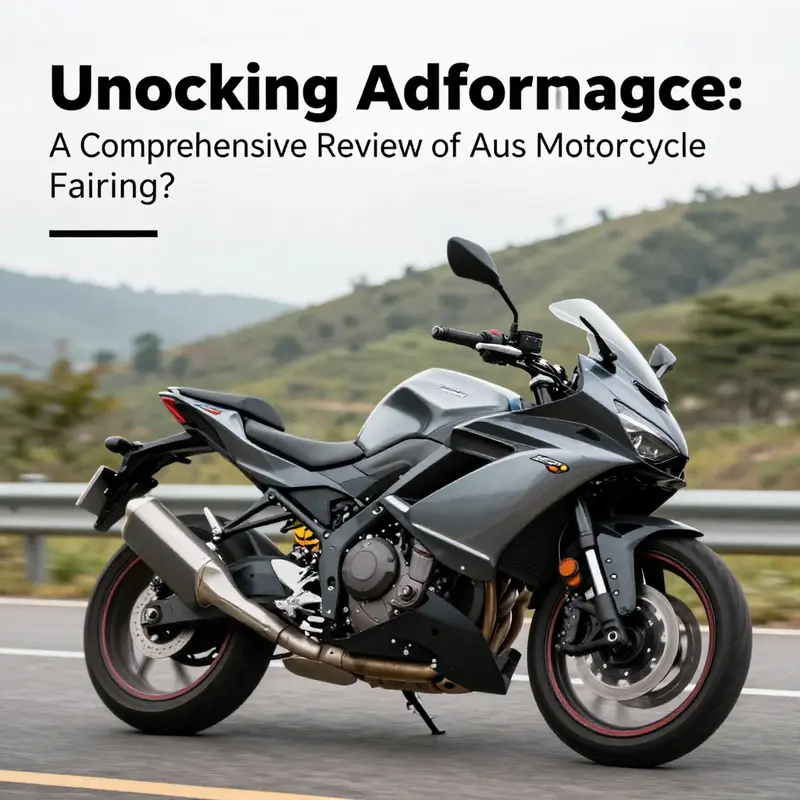 Unocking Adformagce:

A Comprehensive Review of Aus Motorcycle Fairing?